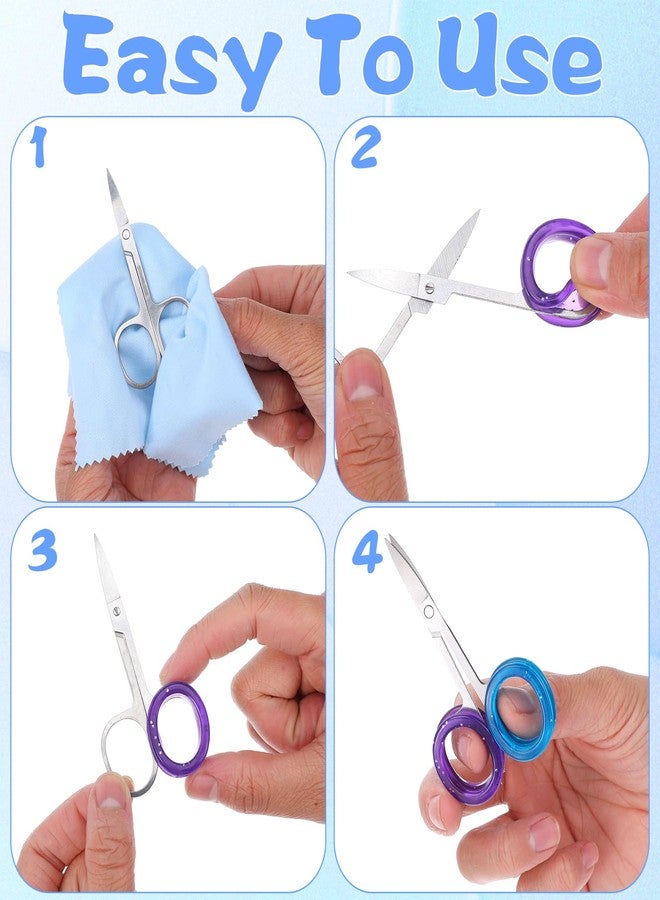 Easy To Use

1

2

3

4